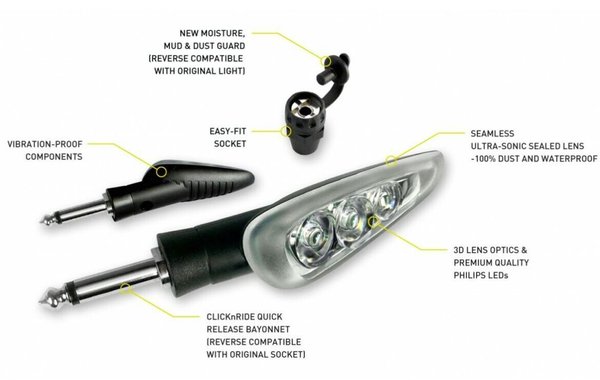 NEW MOISTURE, MUD & DUST GUARD (REVERSE COMPATIBLE WITH ORIGINAL LIGHT)

EASY-FIT SOCKET

VIBRATION-PROOF COMPONENTS

SEAMLESS ULTRA-SONIC SEALED LENS -100% DUST AND WATERPROOF

3D LENS OPTICS & PREMIUM QUALITY PHILIPS LEDs

CLICKnRIDE QUICK RELEASE BAYONNET (REVERSE COMPATIBLE WITH ORIGINAL SOCKET)